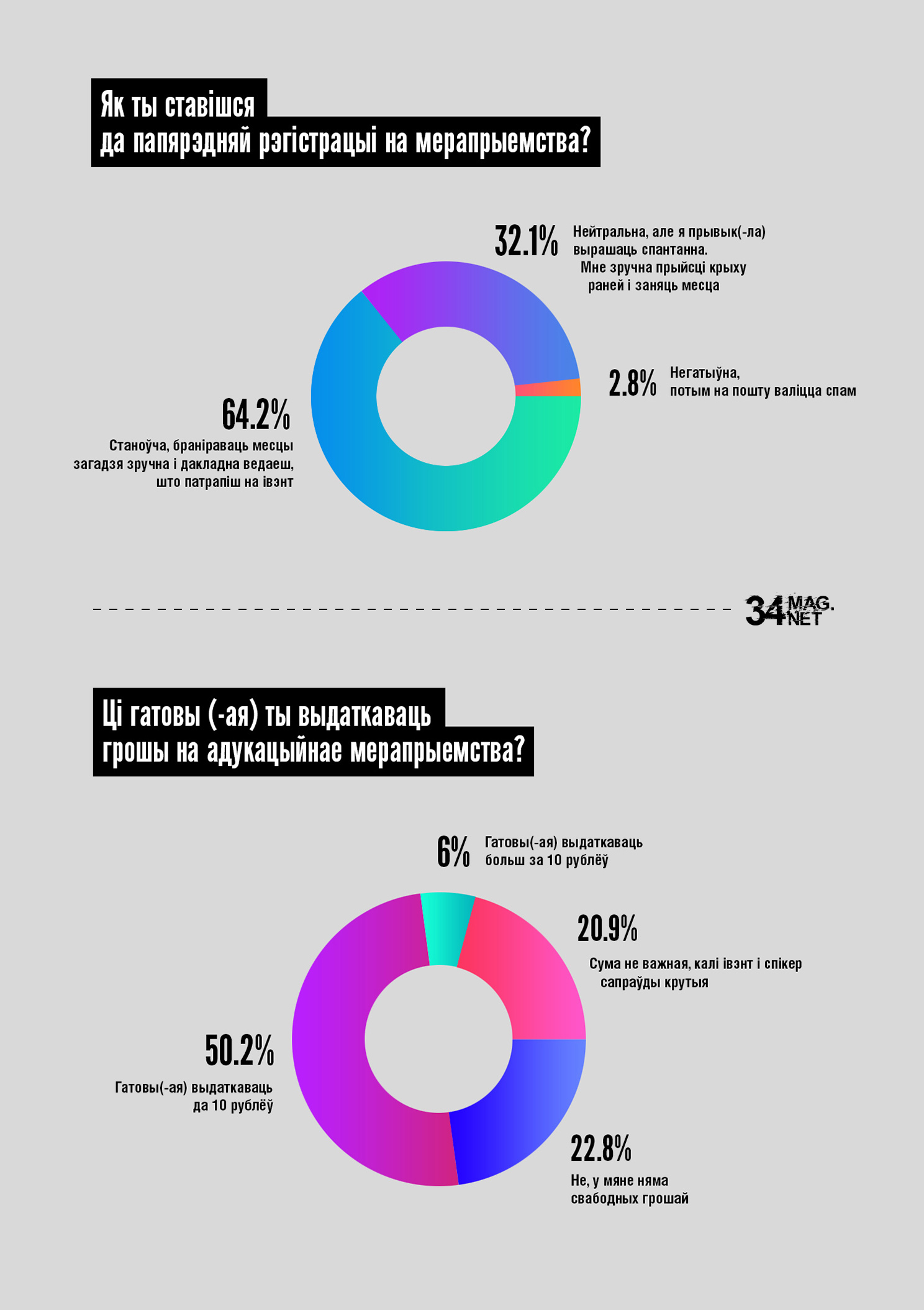 Як ты ставішся да папярэдняй рэгістрацыі на мерапрыемства?

32.1% Нейтральна, але я прывык(-ла) вырашаць спантанна. Мне зручна прыйсці крыху раней і заняць месца

2.8% Негатыўна, потым на пошту валіцца спам

64.2% Станоўча, браніраваць месцы загадзя зручна і дакладна ведаеш, што патрапіш на івэнт

34 MAG. NET

Ці гатовы (-ая) ты выдаткаваць грошы на адукацыйнае мерапрыемства?

6% Гатовы(-ая) выдаткаваць больш за 10 рублёў

20.9% Сума не важная, калі івэнт і спікер сапраўды крутыя

50.2% Гатовы(-ая) выдаткаваць да 10 рублёў

22.8% Не, у мяне няма свабодных грошай