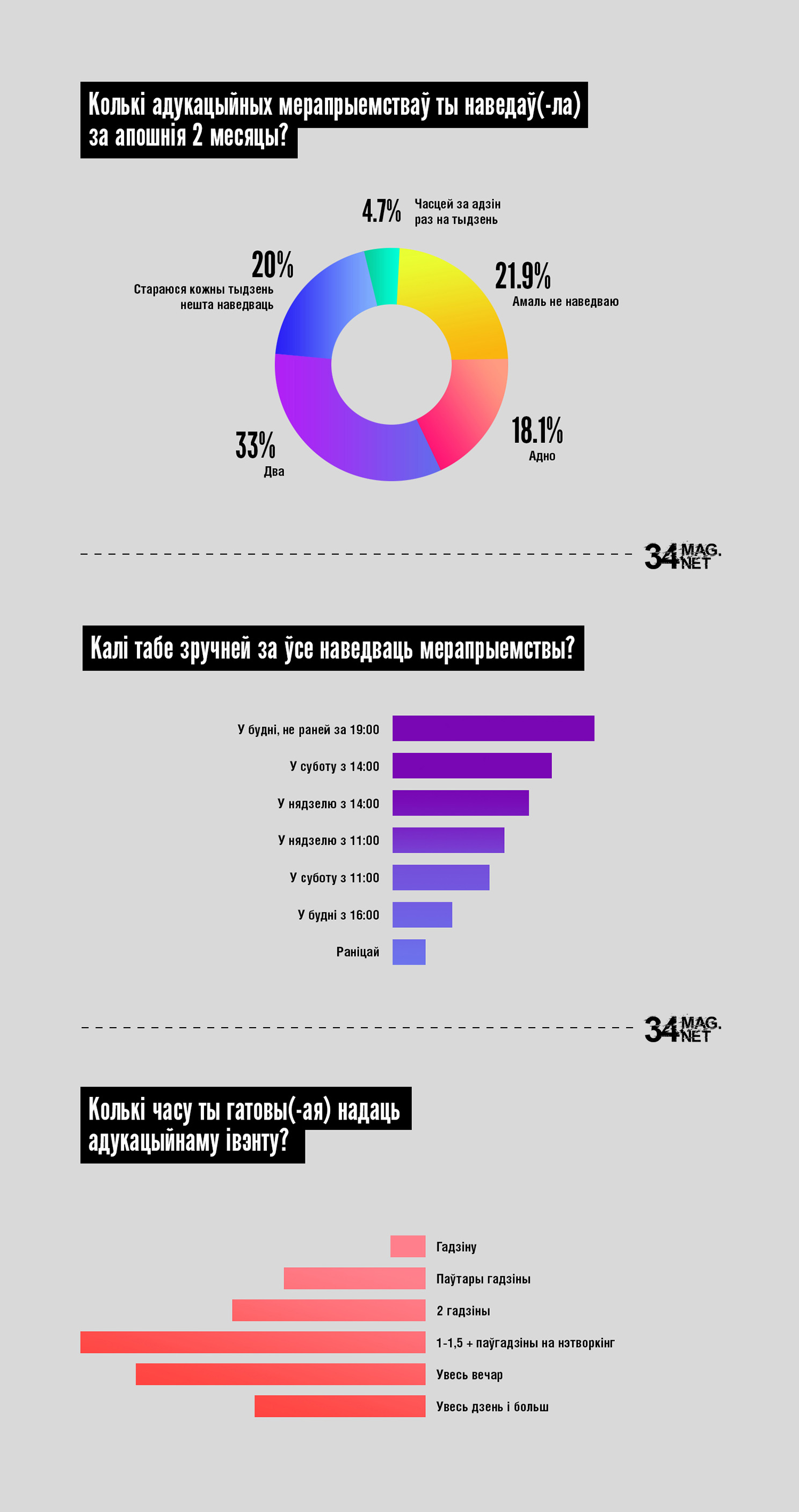 Колькі адукацыйных мерапрыемстваў ты наведаў(-ла) за апошнія 2 месяцы?

4.7% Часцей за адзін раз на тыдзень

20% Стараюся кожны тыдзень нешта наведваць

21.9% Амаль не наведваю

18.1% Адно

33% Два

34 MAG. NET

Калі табе зручней за ўсе наведваць мерапрыемствы?

У будні, не раней за 19:00
У суботу з 14:00
У нядзелю з 14:00
У нядзелю з 11:00
У суботу з 11:00
У будні з 16:00
Раніцай

34 MAG. NET

Колькі часу ты гатовы(-ая) надаць адукацыйнаму івэнту?

Гадзіну
Паўтары гадзіны
2 гадзіны
1-1,5 + паўгадзіны на нэтворкінг
Увесь вечар
Увесь дзень і больш